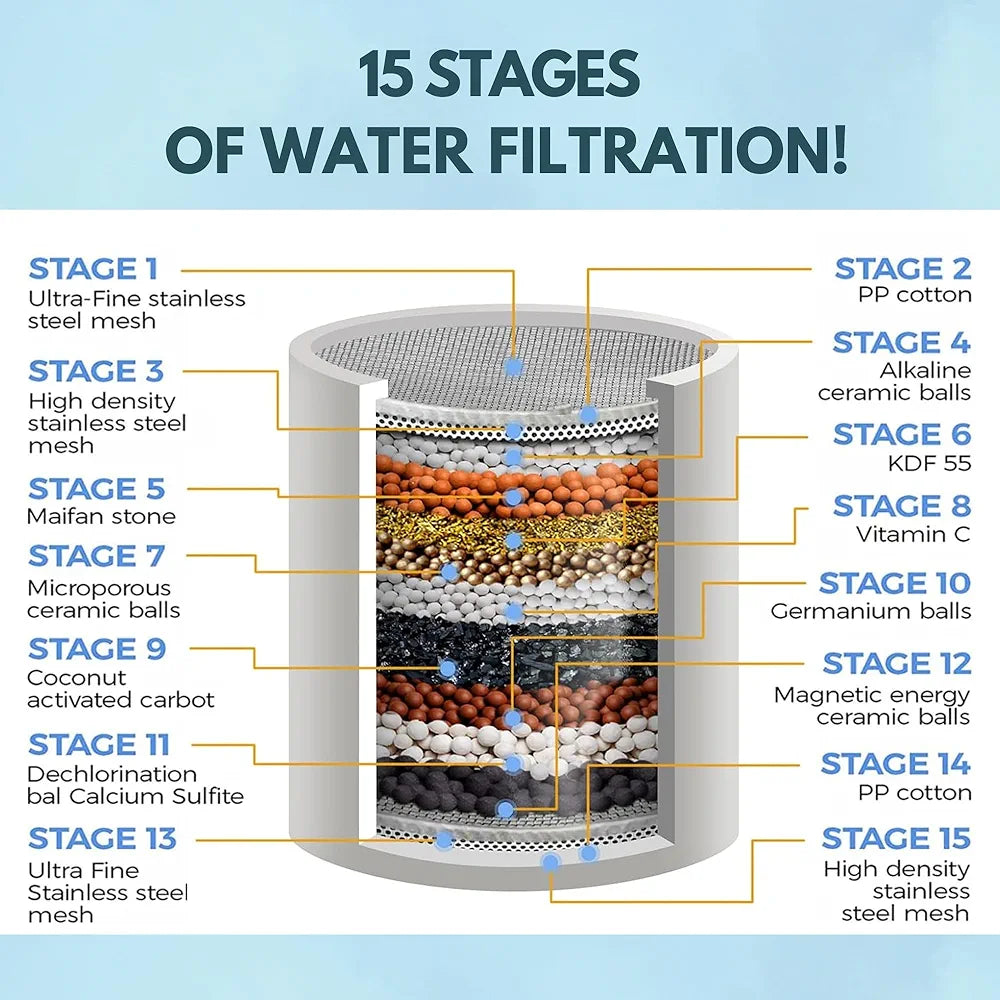 15 STAGES
OF WATER FILTRATION!

STAGE 1
Ultra-Fine stainless steel mesh

STAGE 3
High density stainless steel mesh

STAGE 5
Maifan stone

STAGE 7
Microporous ceramic balls

STAGE 9
Coconut activated carbot

STAGE 11
Dechlorination bal Calcium Sulfite

STAGE 13
Ultra Fine Stainless steel mesh

STAGE 2
PP cotton

STAGE 4
Alkaline ceramic balls

STAGE 6
KDF 55

STAGE 8
Vitamin C

STAGE 10
Germanium balls

STAGE 12
Magnetic energy ceramic balls

STAGE 14
PP cotton

STAGE 15
High density stainless steel mesh